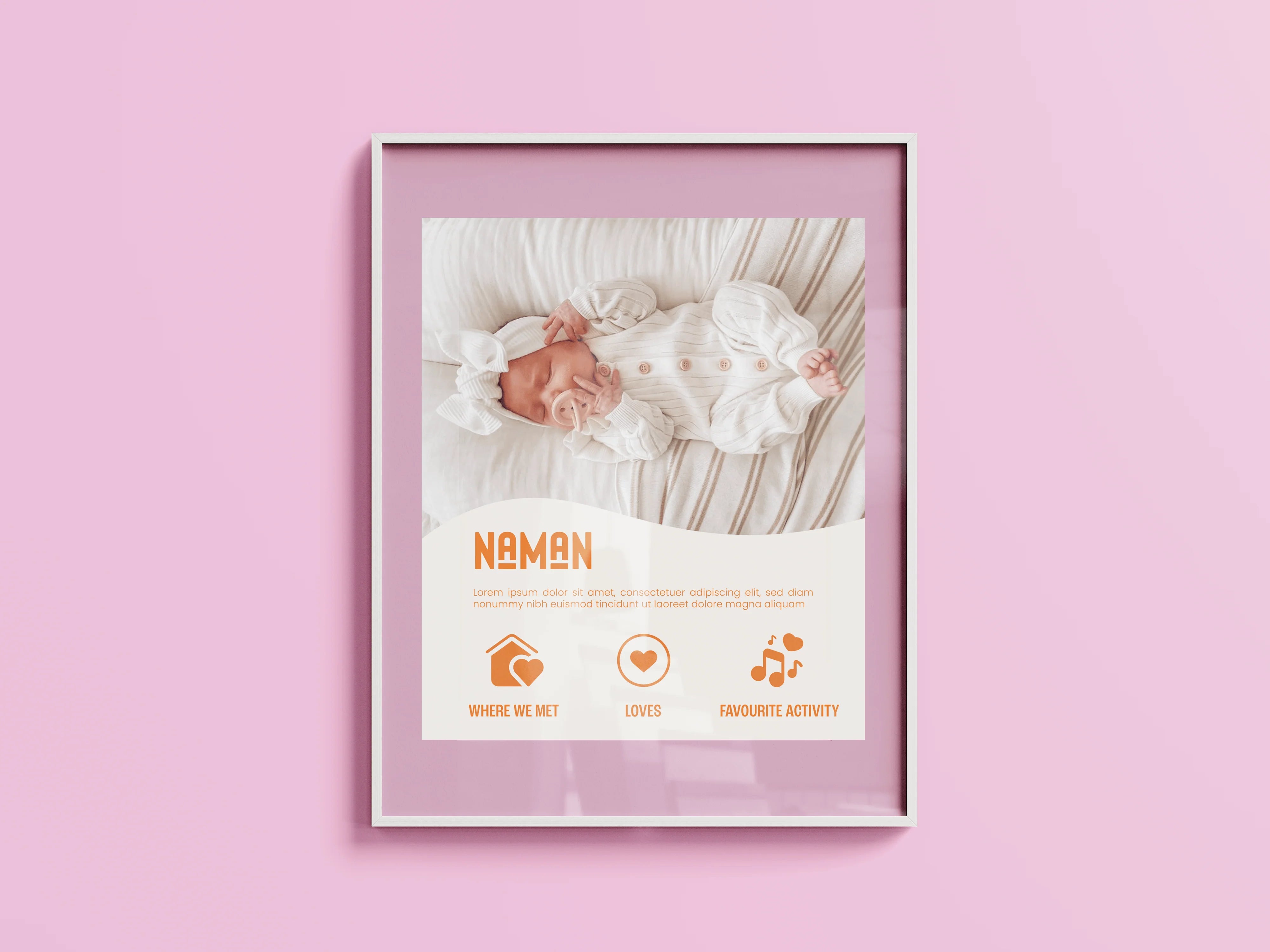 NAMAN

Lorem ipsum dolor sit amet, consectetuer adipiscing elit, sed diam nonummy nibh euismod tincidunt ut laoreet dolore magna aliquam

WHERE WE MET

LOVES

FAVOURITE ACTIVITY